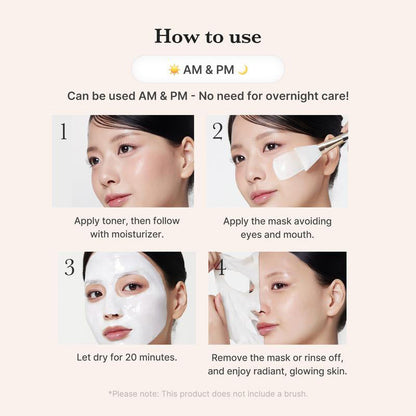 How to use

AM & PM

Can be used AM & PM - No need for overnight care!

1

Apply toner, then follow with moisturizer.

2

Apply the mask avoiding eyes and mouth.

3

Let dry for 20 minutes.

4

Remove the mask or rinse off, and enjoy radiant, glowing skin.

*Please note: This product does not include a brush.