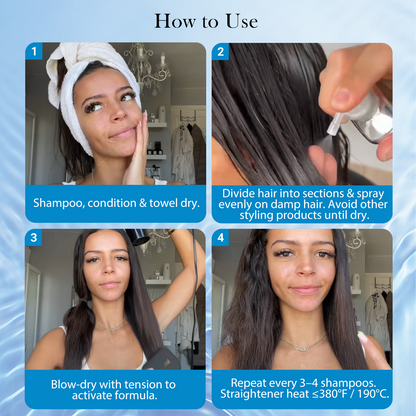 How to Use

1

Shampoo, condition & towel dry.

2

Divide hair into sections & spray evenly on damp hair. Avoid other styling products until dry.

3

Blow-dry with tension to activate formula.

4

Repeat every 3–4 shampoos. Straightener heat ≤380°F / 190°C.