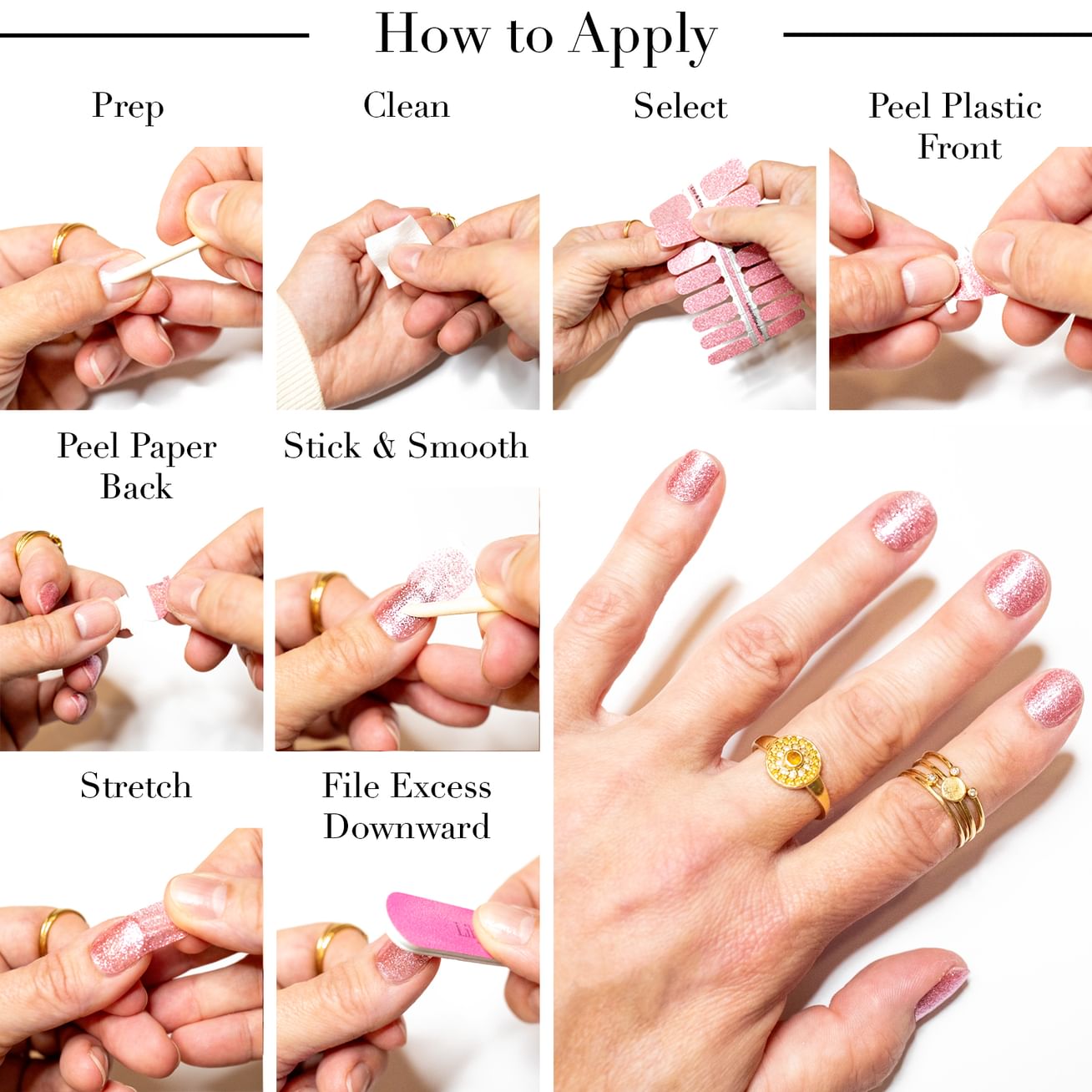 How to Apply

Prep

Clean

Select

Peel Plastic Front

Peel Paper Back

Stick & Smooth

Stretch

File Excess Downward